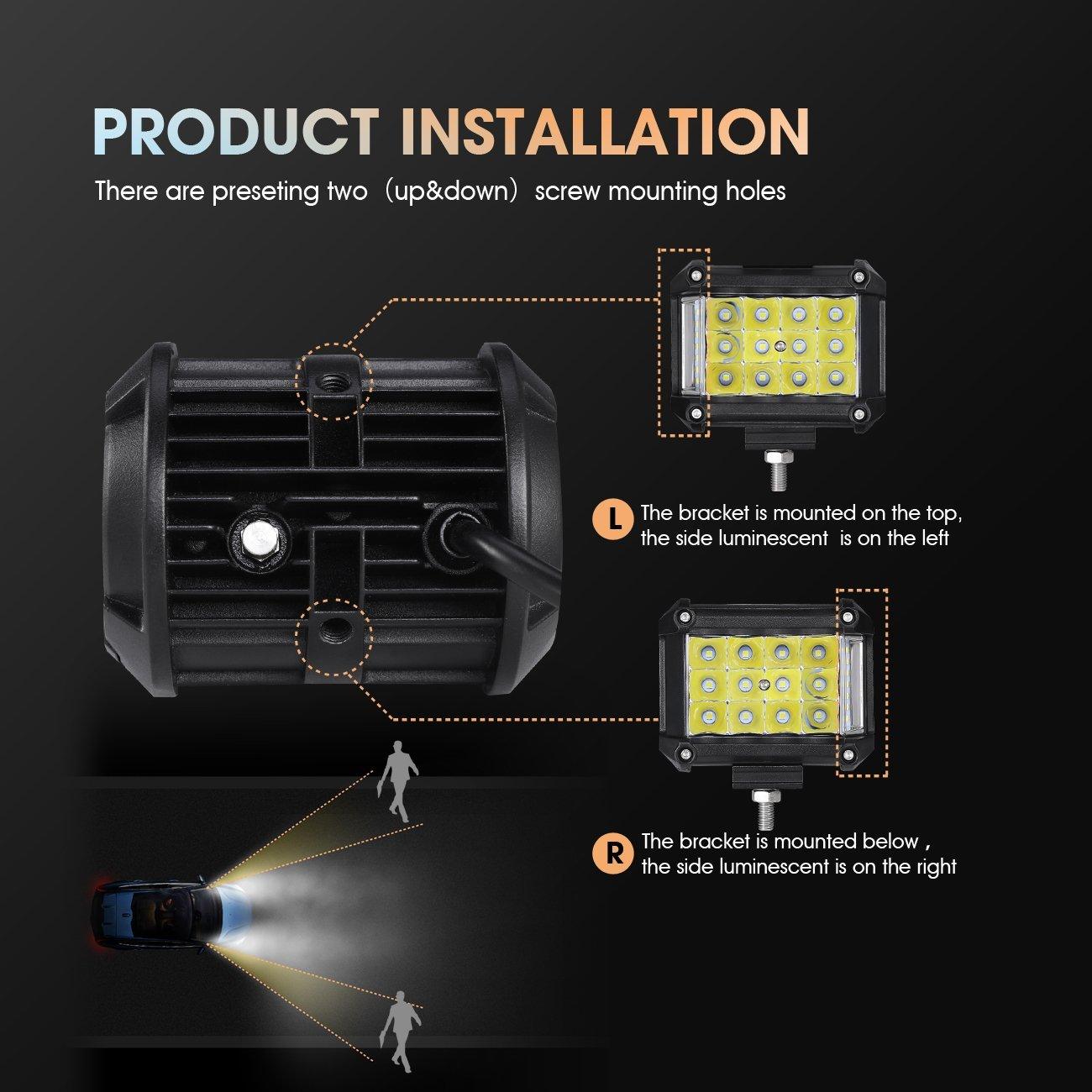 PRODUCT INSTALLATION

There are preseting two（up&down）screw mounting holes

L The bracket is mounted on the top, the side luminescent is on the left

R The bracket is mounted below , the side luminescent is on the right