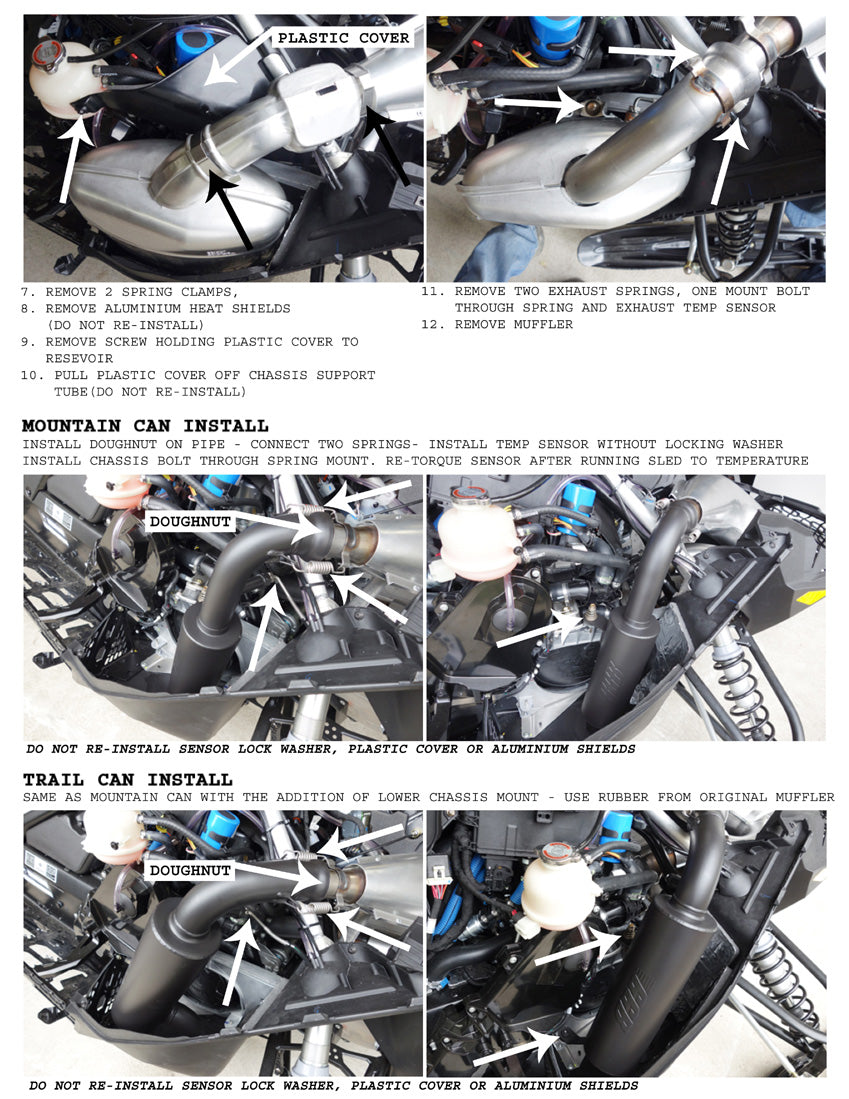 PLASTIC COVER

7. REMOVE 2 SPRING CLAMPS,
8. REMOVE ALUMINIUM HEAT SHIELDS (DO NOT RE-INSTALL)
9. REMOVE SCREW HOLDING PLASTIC COVER TO RESEVOIR
10. PULL PLASTIC COVER OFF CHASSIS SUPPORT TUBE(DO NOT RE-INSTALL)

11. REMOVE TWO EXHAUST SPRINGS, ONE MOUNT BOLT THROUGH SPRING AND EXHAUST TEMP SENSOR
12. REMOVE MUFFLER

MOUNTAIN CAN INSTALL
INSTALL DOUGHNUT ON PIPE - CONNECT TWO SPRINGS- INSTALL TEMP SENSOR WITHOUT LOCKING WASHER INSTALL CHASSIS BOLT THROUGH SPRING MOUNT. RE-TORQUE SENSOR AFTER RUNNING SLED TO TEMPERATURE

DOUGHNUT

DO NOT RE-INSTALL SENSOR LOCK WASHER, PLASTIC COVER OR ALUMINIUM SHIELDS

TRAIL CAN INSTALL
SAME AS MOUNTAIN CAN WITH THE ADDITION OF LOWER CHASSIS MOUNT - USE RUBBER FROM ORIGINAL MUFFLER

DOUGHNUT

DO NOT RE-INSTALL SENSOR LOCK WASHER, PLASTIC COVER OR ALUMINIUM SHIELDS