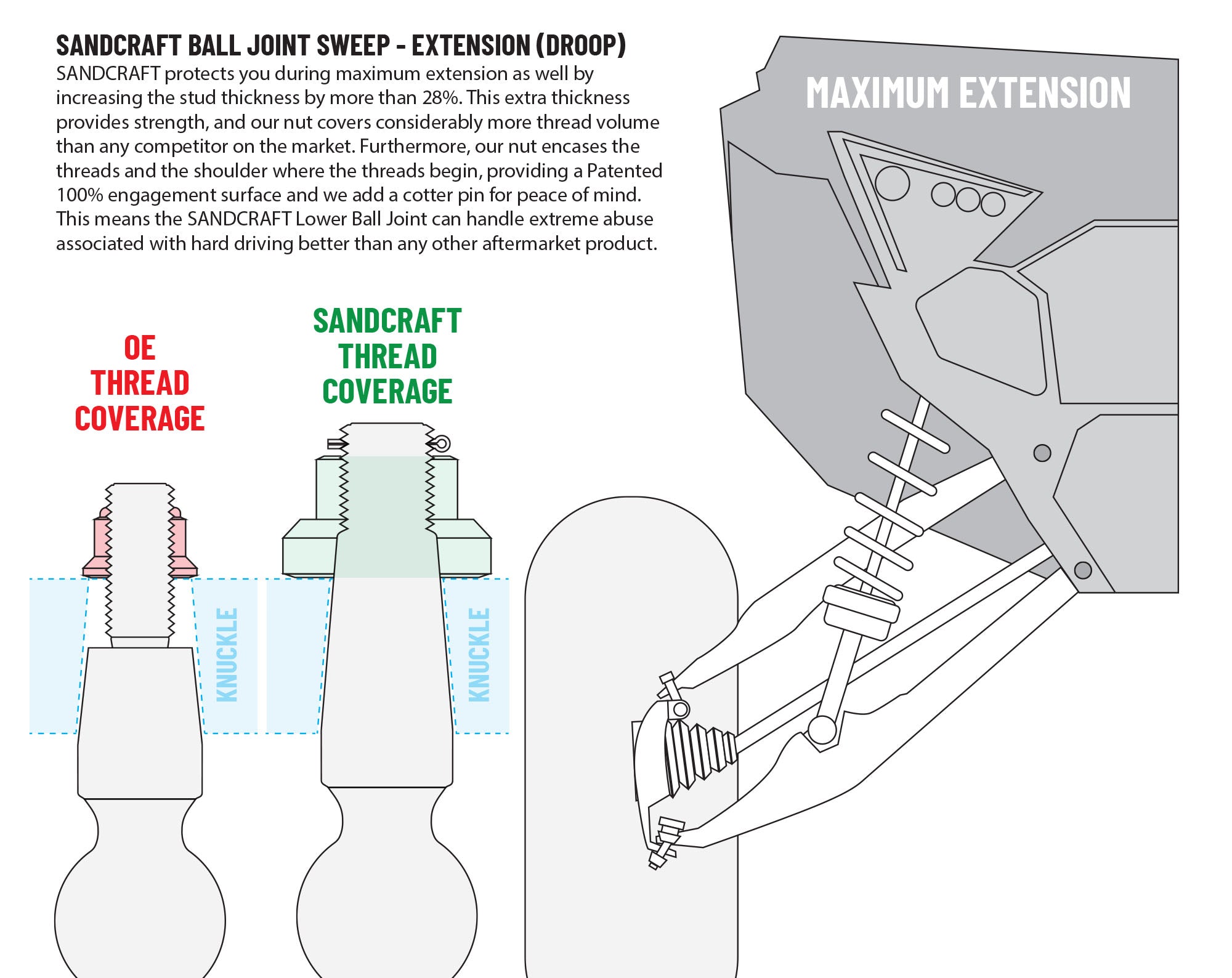 SANDCRAFT BALL JOINT SWEEP - EXTENSION (DROOP)

SANDCRAFT protects you during maximum extension as well by increasing the stud thickness by more than 28%. This extra thickness provides strength, and our nut covers considerably more thread volume than any competitor on the market. Furthermore, our nut encases the threads and the shoulder where the threads begin, providing a Patented 100% engagement surface and we add a cotter pin for peace of mind. This means the SANDCRAFT Lower Ball Joint can handle extreme abuse associated with hard driving better than any other aftermarket product.

MAXIMUM EXTENSION

OE THREAD COVERAGE

SANDCRAFT THREAD COVERAGE

KNUCKLE

KNUCKLE