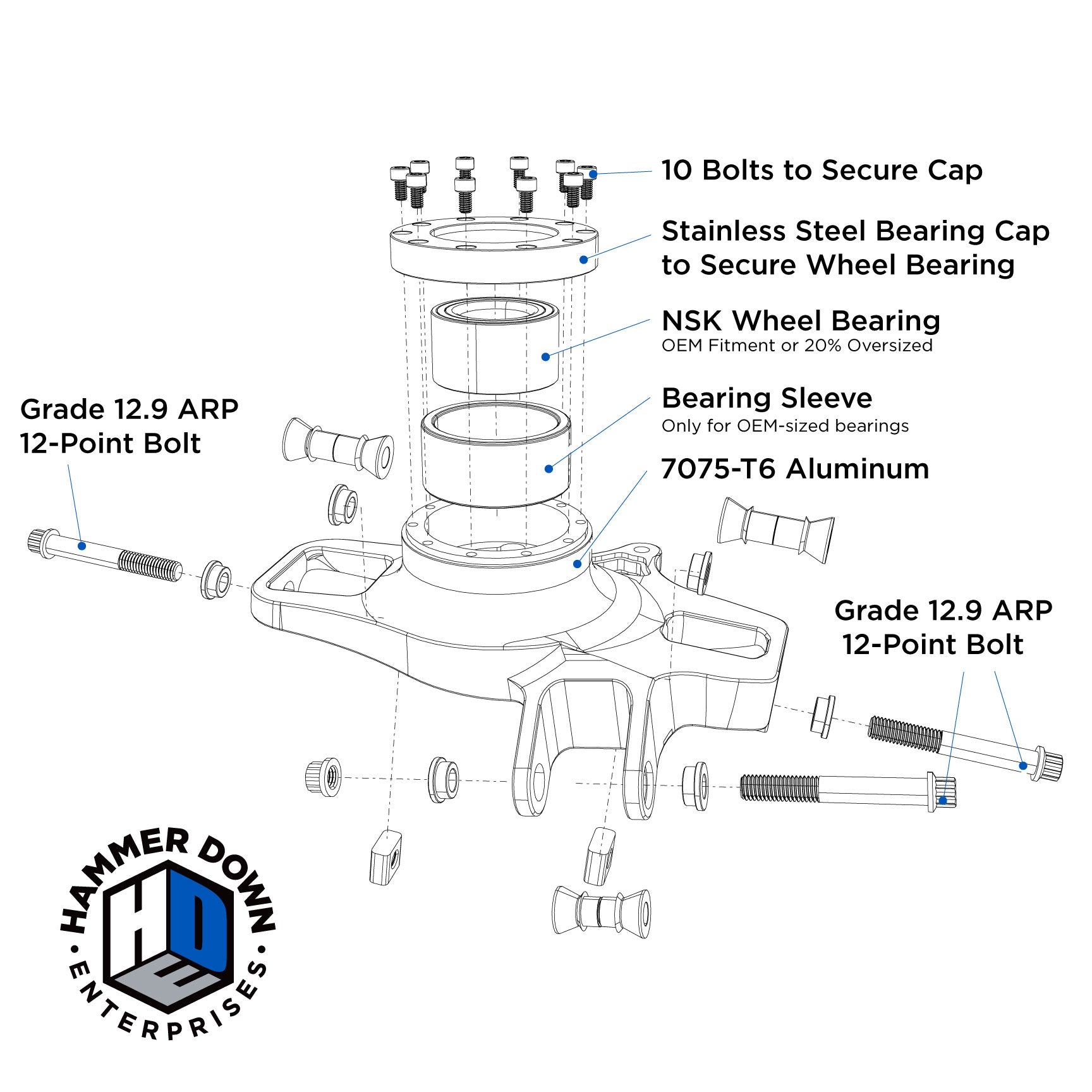 10 Bolts to Secure Cap

Stainless Steel Bearing Cap to Secure Wheel Bearing

NSK Wheel Bearing
OEM Fitment or 20% Oversized

Bearing Sleeve
Only for OEM-sized bearings

7075-T6 Aluminum

Grade 12.9 ARP 12-Point Bolt

Grade 12.9 ARP 12-Point Bolt

HAMMER DOWN
HDE
ENTERPRISES