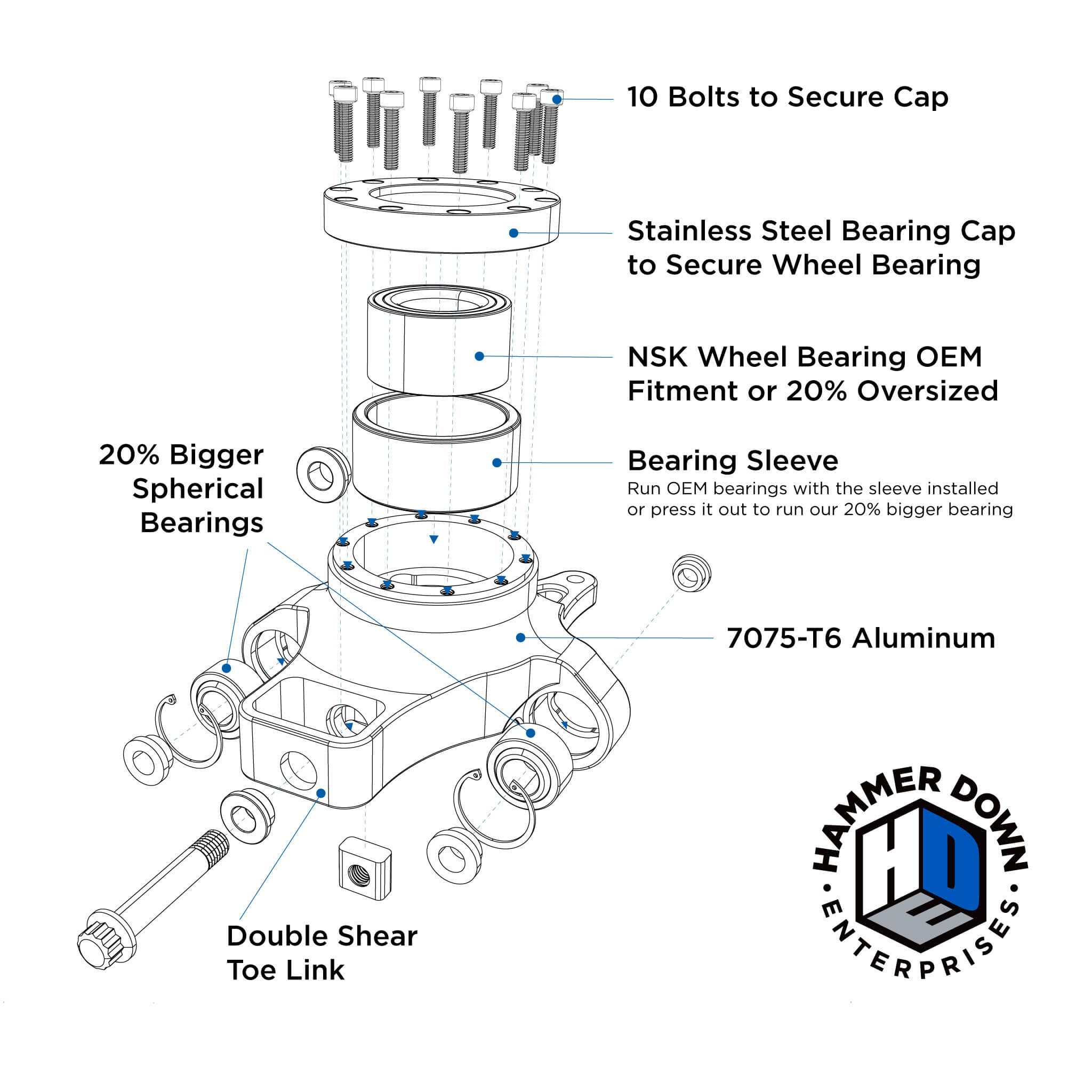 10 Bolts to Secure Cap

Stainless Steel Bearing Cap to Secure Wheel Bearing

NSK Wheel Bearing OEM Fitment or 20% Oversized

20% Bigger Spherical Bearings

Bearing Sleeve
Run OEM bearings with the sleeve installed or press it out to run our 20% bigger bearing

7075-T6 Aluminum

Double Shear Toe Link

HAMMER DOWN
HD
ENTERPRISES