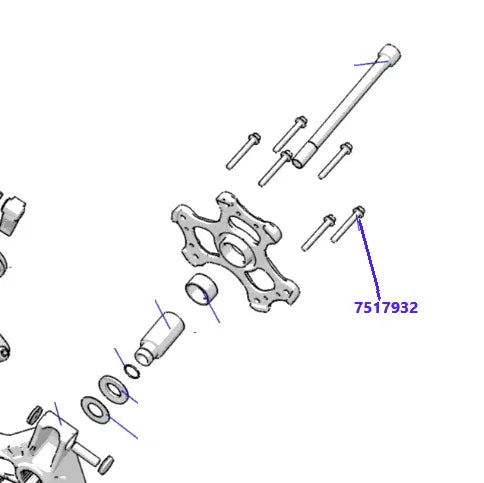 7517932